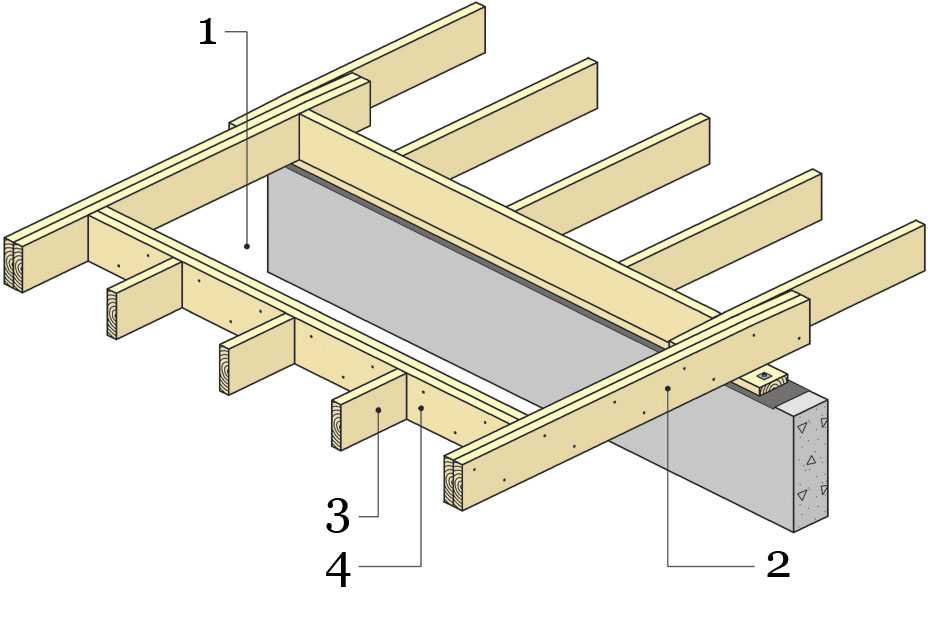 1
3
4
2