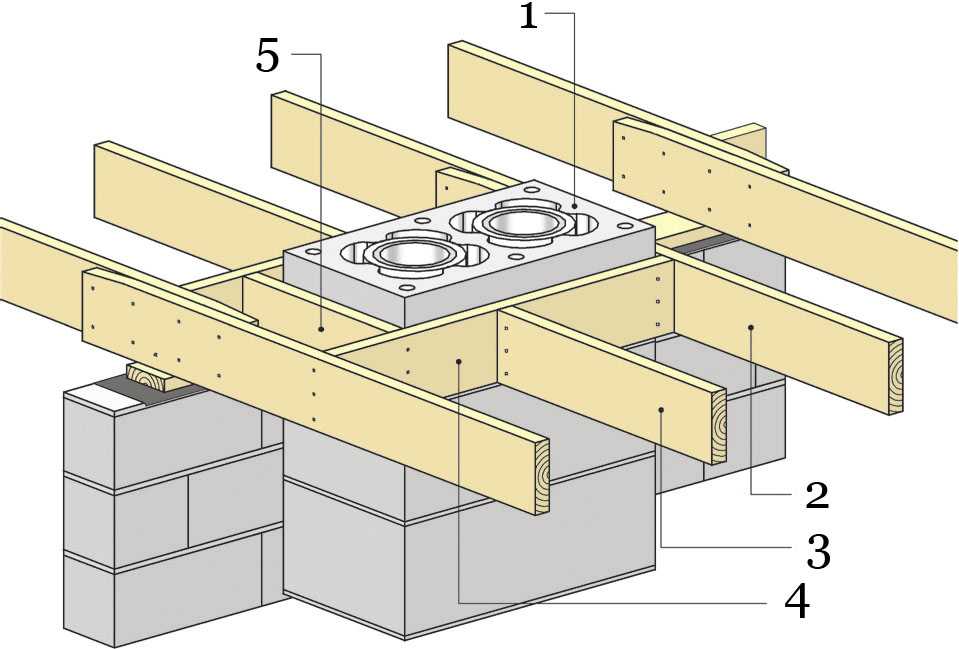 1
5
2
3
4