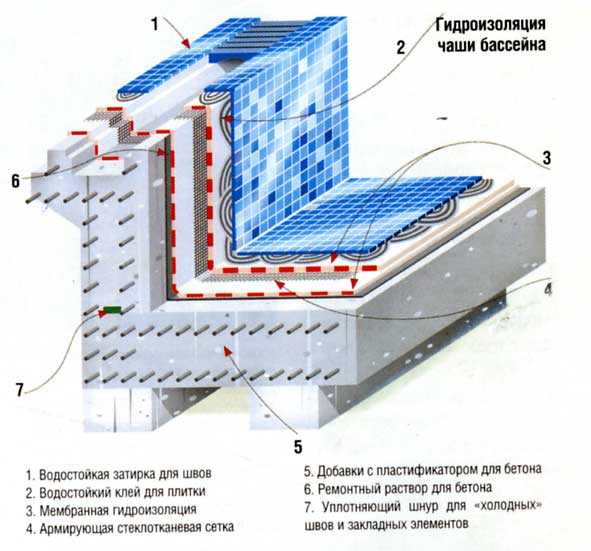 Гидроизоляция чаши бассейна

1

2

3

4

5

6

7

1. Водостойкая затирка для швов
2. Водостойкий клей для плитки
3. Мембранная гидроизоляция
4. Армирующая стеклотканевая сетка

5. Добавки с пластификатором для бетона
6. Ремонтный раствор для бетона
7. Уплотняющий шнур для «холодных» швов и закладных элементов