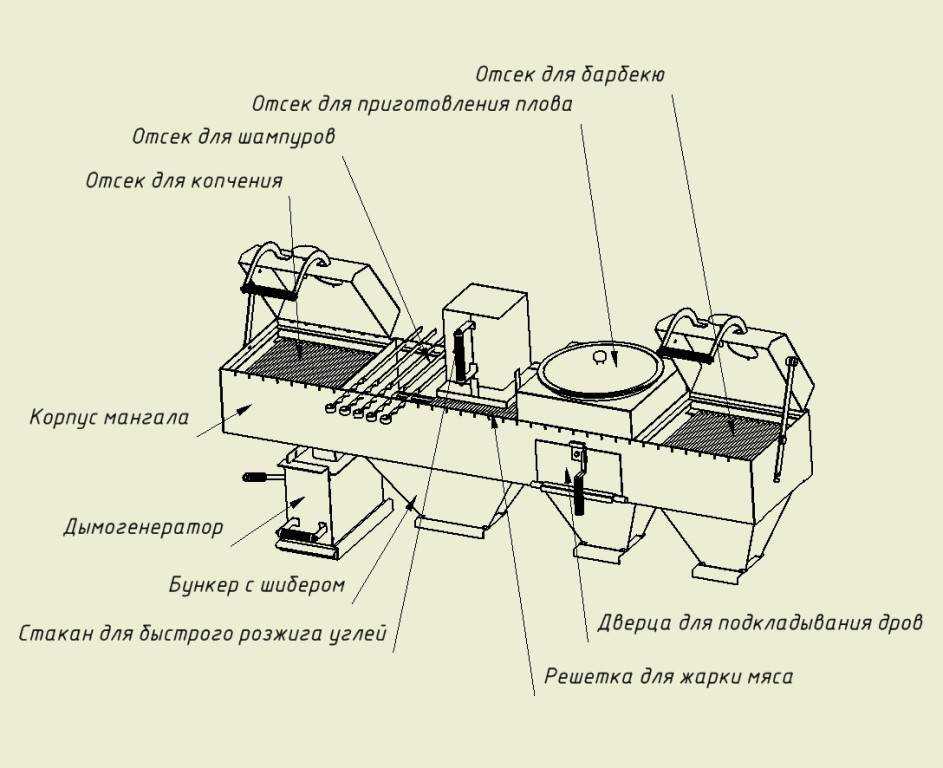 Отсек для барбекю

Отсек для приготовления плова

Отсек для шампуров

Отсек для копчения

Корпус мангала

Дымогенератор

Бункер с шибером

Стакан для быстрого розжига углей

Дверца для подкладывания дров

Решетка для жарки мяса